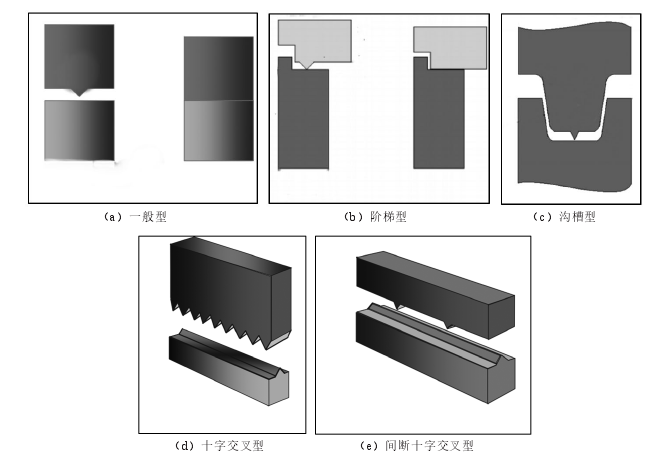 (a) 一般型

(b) 阶梯型

(c) 沟槽型

(d) 十字交叉型

(e) 间断十字交叉型